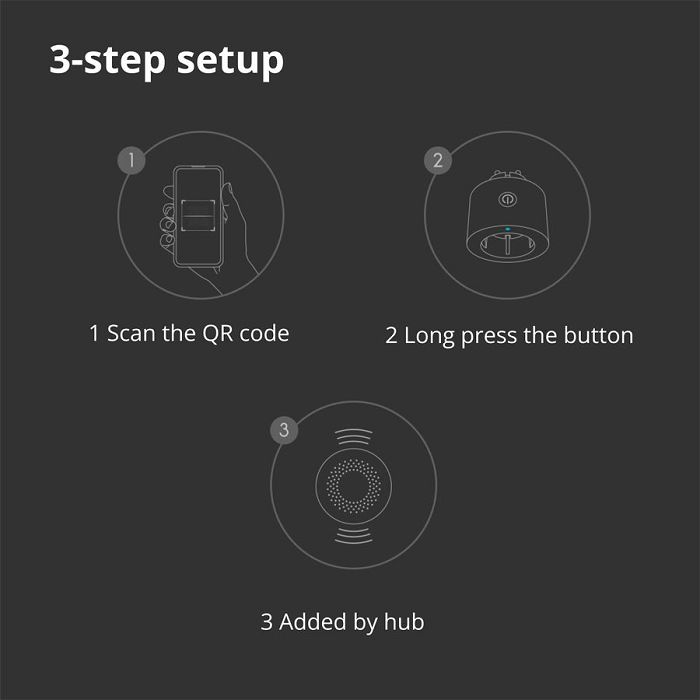 3-step setup

1

1 Scan the QR code

2

2 Long press the button

3

3 Added by hub