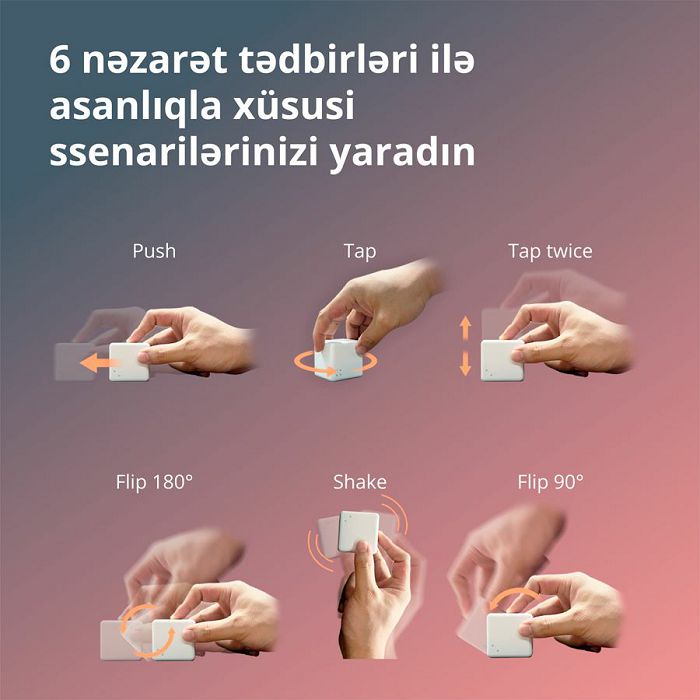 6 nəzarət tədbirləri ilə asanlıqla xüsusi ssenarilərinizi yaradın

Push

Tap

Tap twice

Flip 180°

Shake

Flip 90°