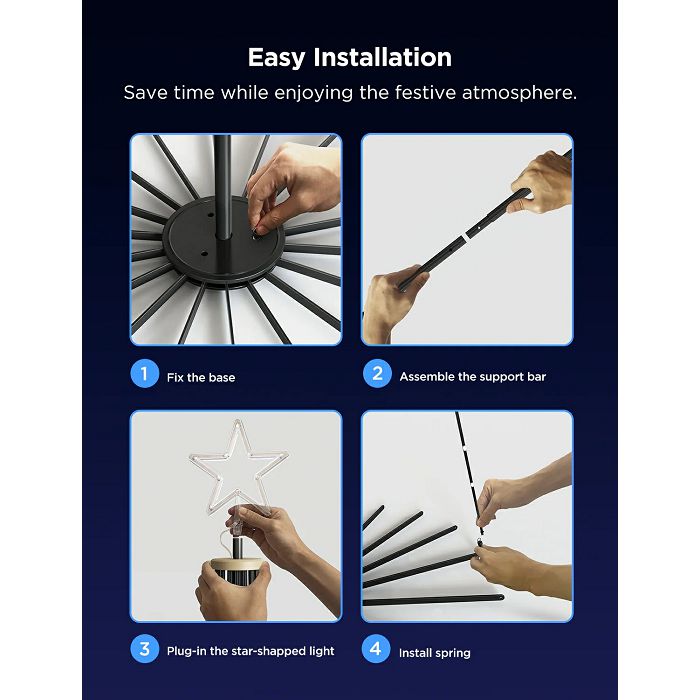 Easy Installation

Save time while enjoying the festive atmosphere.

1 Fix the base

2 Assemble the support bar

3 Plug-in the star-shapped light

4 Install spring