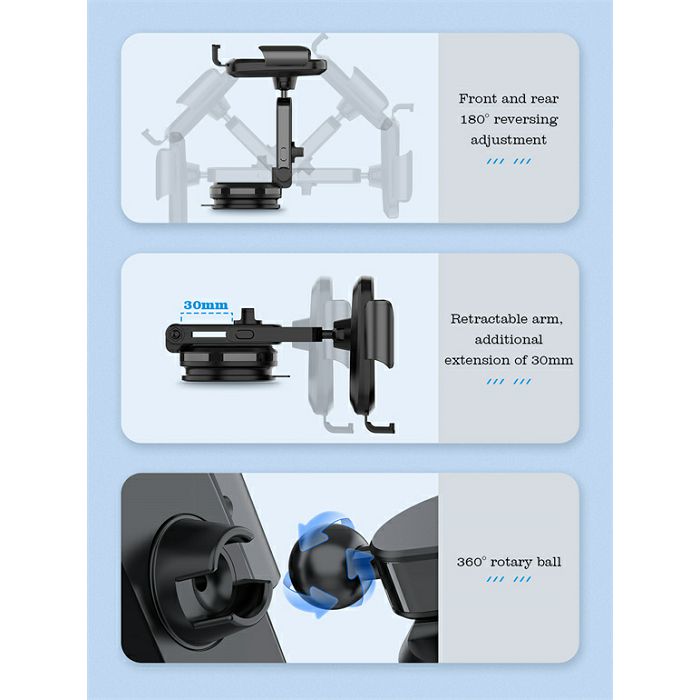 Front and rear 180° reversing adjustment

30mm

Retractable arm, additional extension of 30mm

360° rotary ball